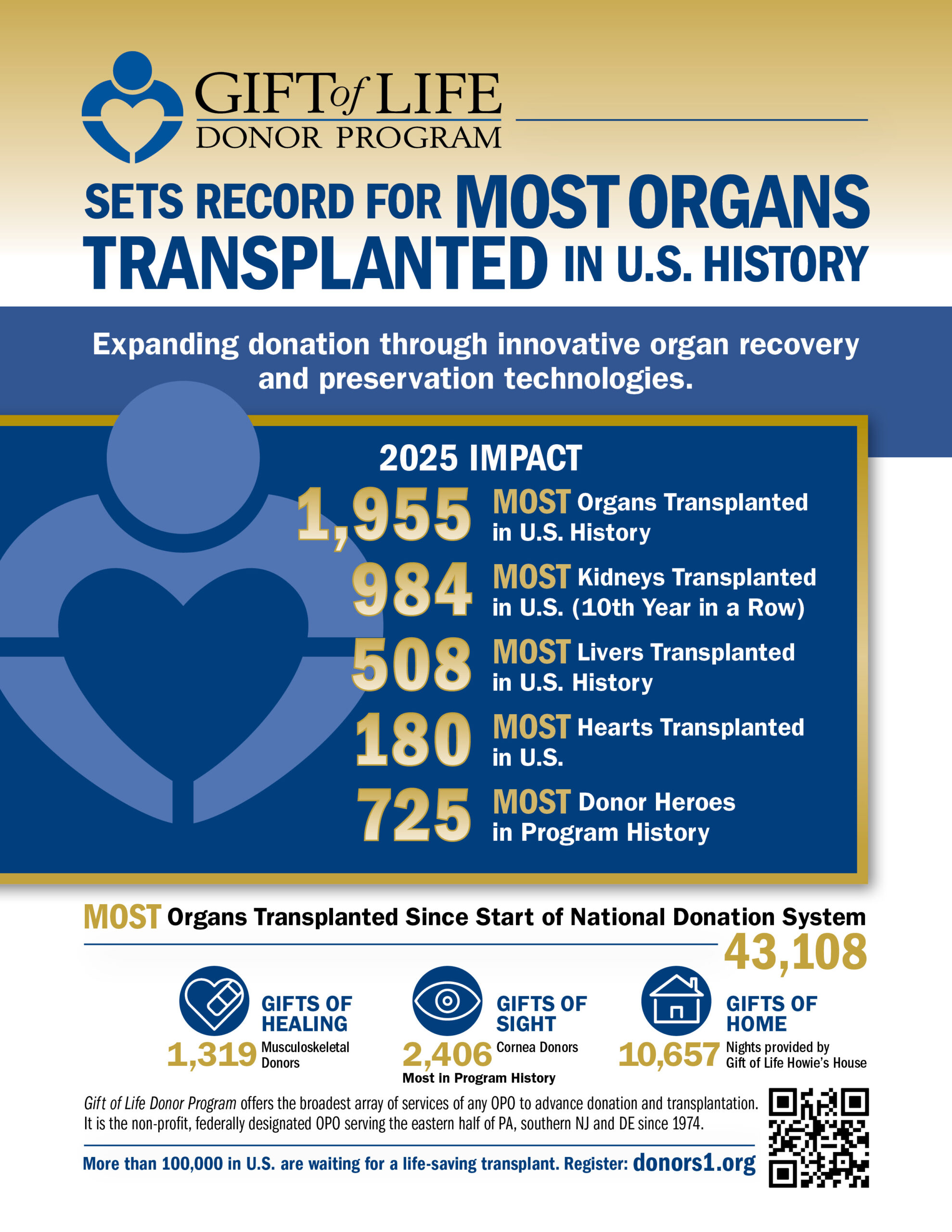 GIFT of LIFE
DONOR PROGRAM

SETS RECORD FOR MOST ORGANS TRANSPLANTED IN U.S. HISTORY

Expanding donation through innovative organ recovery and preservation technologies.

2025 IMPACT

1,955 MOST Organs Transplanted in U.S. History

984 MOST Kidneys Transplanted in U.S. (10th Year in a Row)

508 MOST Livers Transplanted in U.S. History

180 MOST Hearts Transplanted in U.S.

725 MOST Donor Heroes in Program History

MOST Organs Transplanted Since Start of National Donation System

43,108

GIFTS OF HEALING
1,319 Musculoskeletal Donors

GIFTS OF SIGHT
2,406 Cornea Donors
Most in Program History

GIFTS OF HOME
10,657 Nights provided by Gift of Life Howie's House

Gift of Life Donor Program offers the broadest array of services of any OPO to advance donation and transplantation. It is the non-profit, federally designated OPO serving the eastern half of PA, southern NJ and DE since 1974.

More than 100,000 in U.S. are waiting for a life-saving transplant. Register: donors1.org