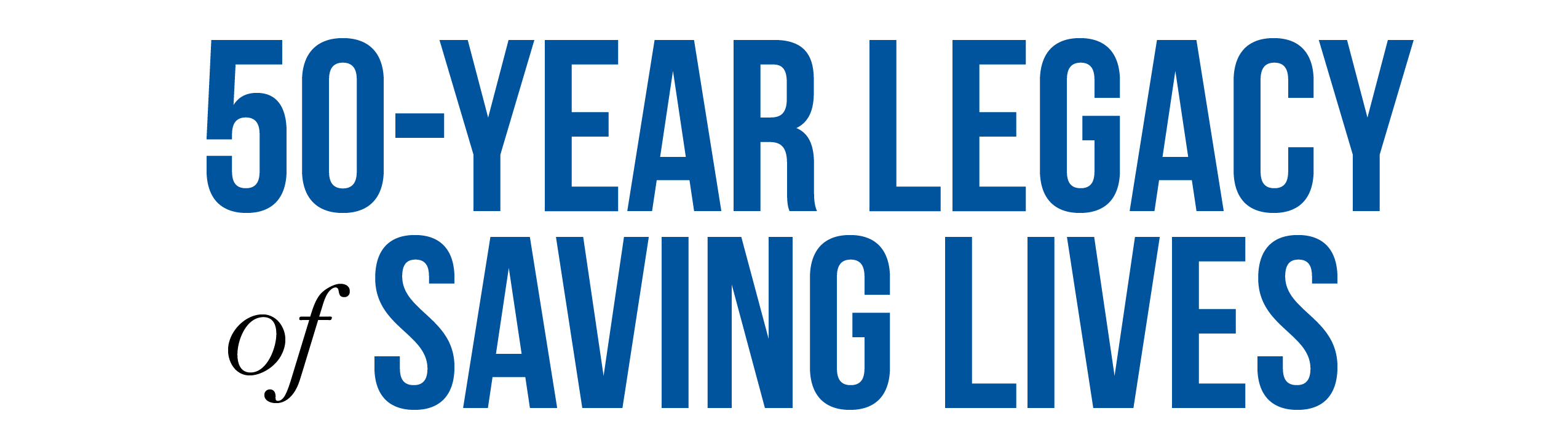 50-YEAR LEGACY
of SAVING LIVES