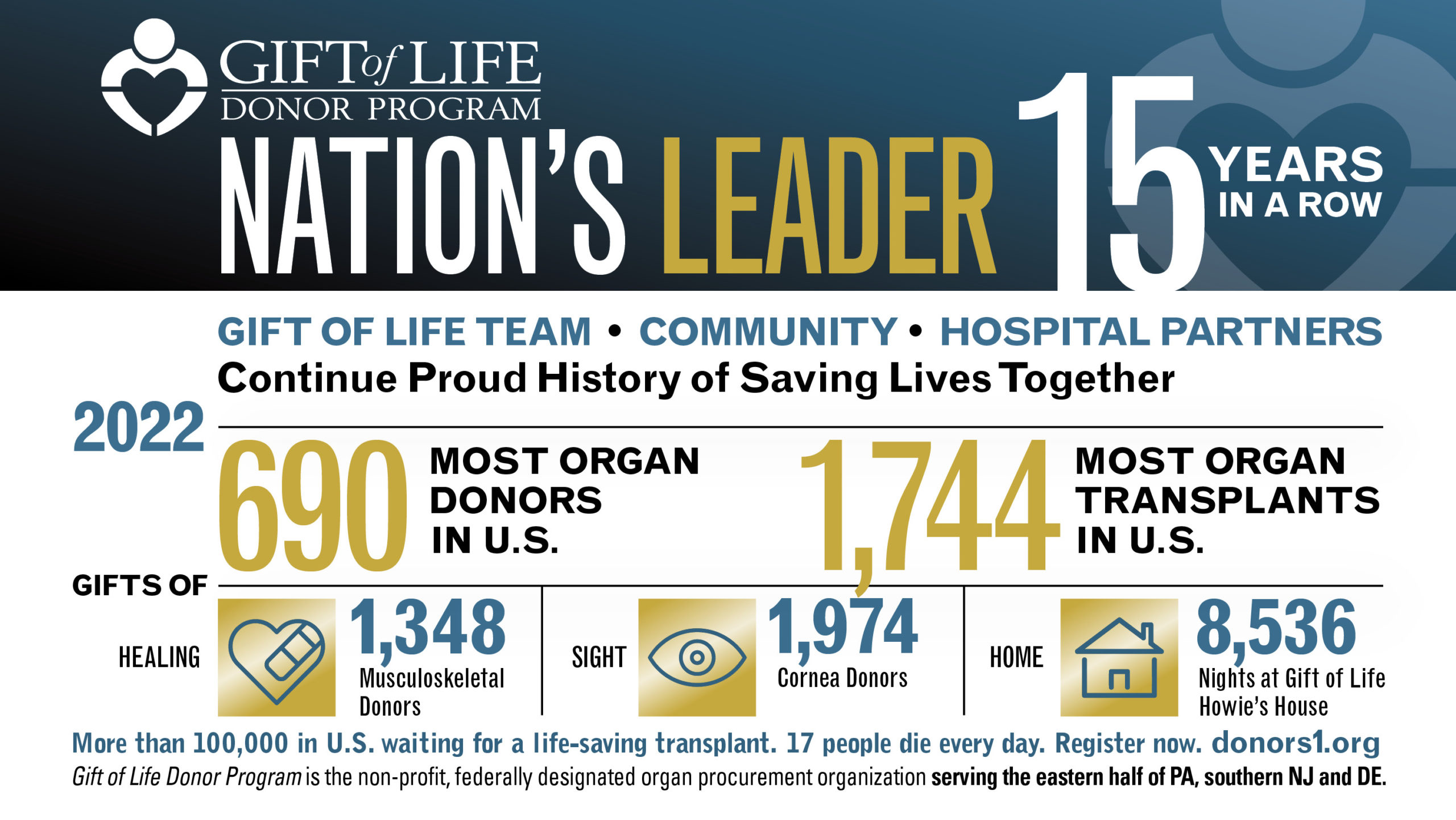 GIFT of LIFE
DONOR PROGRAM

NATION'S LEADER 15 YEARS IN A ROW

GIFT OF LIFE TEAM • COMMUNITY • HOSPITAL PARTNERS
Continue Proud History of Saving Lives Together

2022

690 MOST ORGAN DONORS IN U.S.

1,744 MOST ORGAN TRANSPLANTS IN U.S.

GIFTS OF

HEALING 1,348 Musculoskeletal Donors

SIGHT 1,974 Cornea Donors

HOME 8,536 Nights at Gift of Life Howie's House

More than 100,000 in U.S. waiting for a life-saving transplant. 17 people die every day. Register now. donors1.org
Gift of Life Donor Program is the non-profit, federally designated organ procurement organization serving the eastern half of PA, southern NJ and DE.