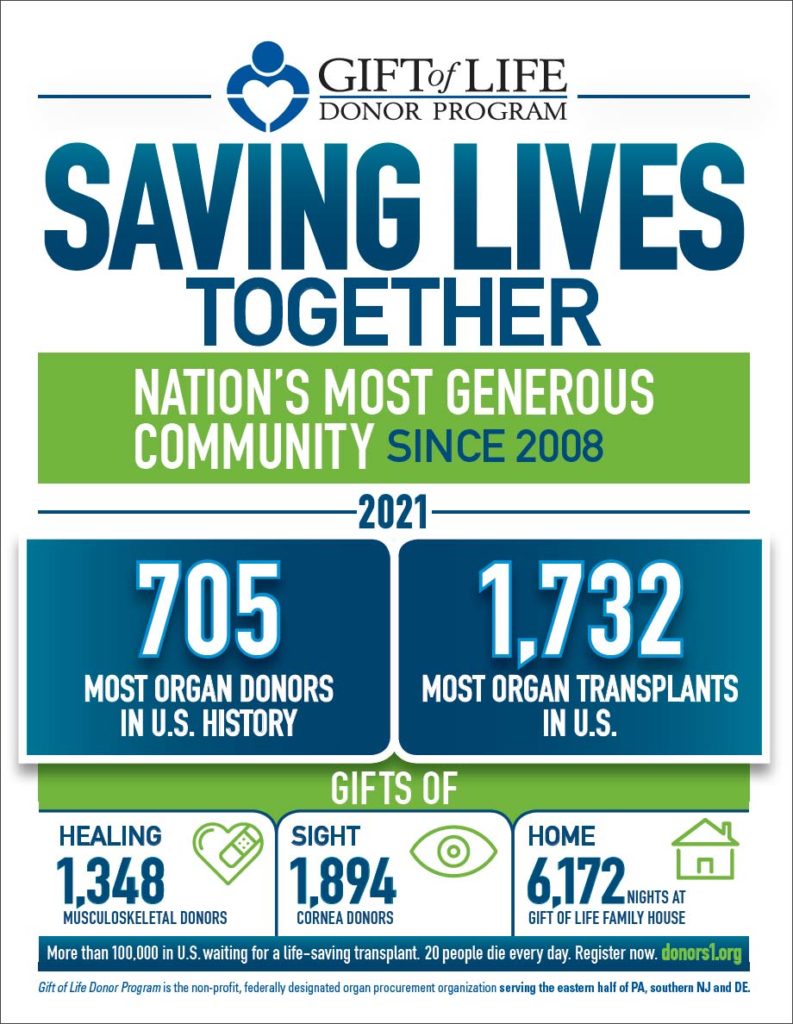 GIFT of LIFE
DONOR PROGRAM

SAVING LIVES
TOGETHER

NATION'S MOST GENEROUS COMMUNITY SINCE 2008

2021

705
MOST ORGAN DONORS IN U.S. HISTORY

1,732
MOST ORGAN TRANSPLANTS IN U.S.

GIFTS OF

HEALING
1,348
MUSCULOSKELETAL DONORS

SIGHT
1,894
CORNEA DONORS

HOME
6,172 NIGHTS AT
GIFT OF LIFE FAMILY HOUSE

More than 100,000 in U.S. waiting for a life-saving transplant. 20 people die every day. Register now. donors1.org

Gift of Life Donor Program is the non-profit, federally designated organ procurement organization serving the eastern half of PA, southern NJ and DE.