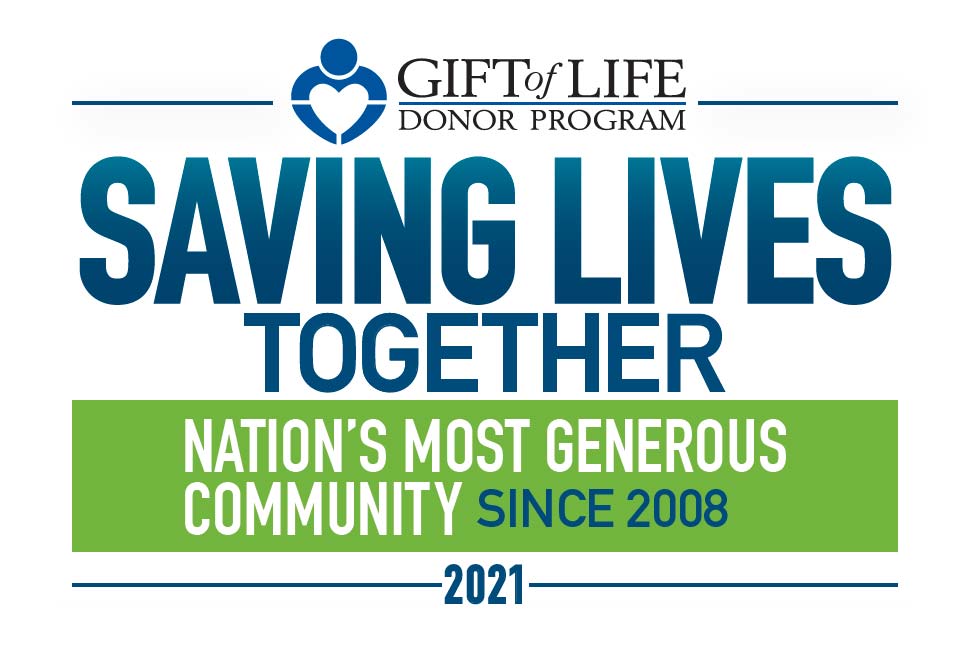 GIFT of LIFE
DONOR PROGRAM

SAVING LIVES
TOGETHER

NATION'S MOST GENEROUS COMMUNITY SINCE 2008

2021