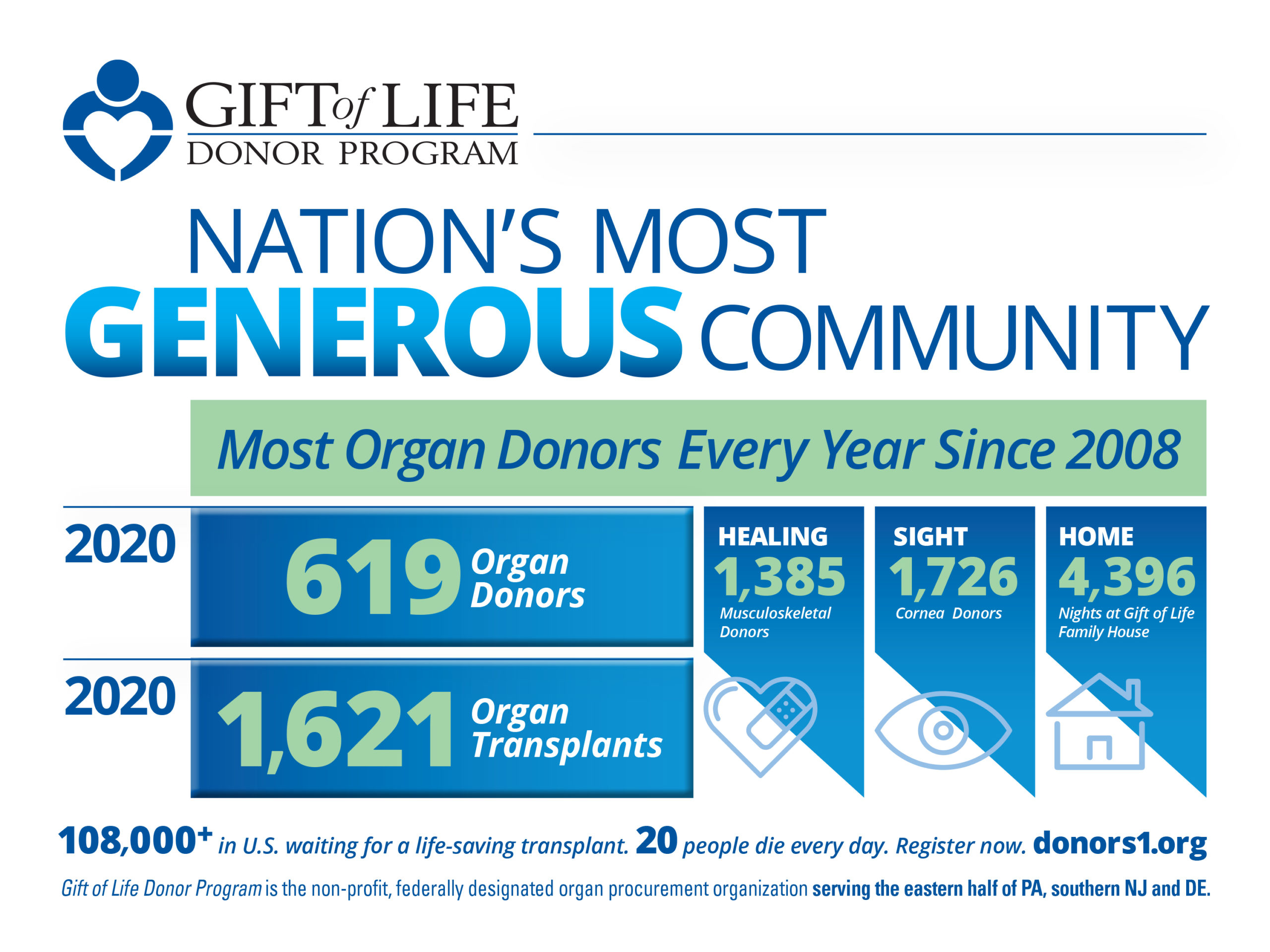 GIFT of LIFE
DONOR PROGRAM

NATION'S MOST
GENEROUS COMMUNITY

Most Organ Donors Every Year Since 2008

2020 619 Organ Donors

2020 1,621 Organ Transplants

HEALING
1,385
Musculoskeletal Donors

SIGHT
1,726
Cornea Donors

HOME
4,396
Nights at Gift of Life Family House

108,000+ in U.S. waiting for a life-saving transplant. 20 people die every day. Register now. donors1.org

Gift of Life Donor Program is the non-profit, federally designated organ procurement organization serving the eastern half of PA, southern NJ and DE.