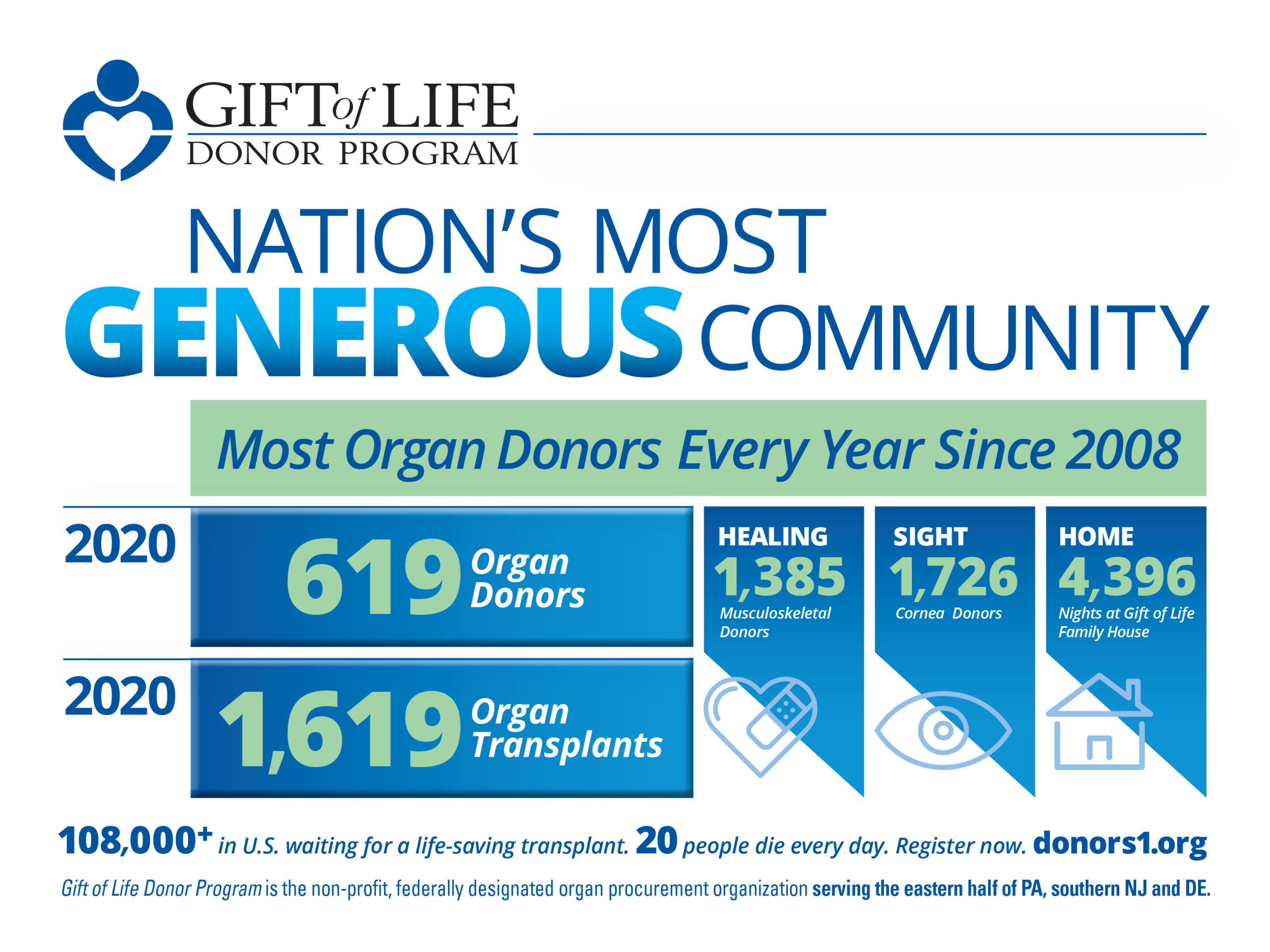 GIFT of LIFE
DONOR PROGRAM

NATION'S MOST
GENEROUS COMMUNITY

Most Organ Donors Every Year Since 2008

2020
619 Organ Donors

2020
1,619 Organ Transplants

HEALING
1,385
Musculoskeletal Donors

SIGHT
1,726
Cornea Donors

HOME
4,396
Nights at Gift of Life Family House

108,000+ in U.S. waiting for a life-saving transplant. 20 people die every day. Register now. donors1.org

Gift of Life Donor Program is the non-profit, federally designated organ procurement organization serving the eastern half of PA, southern NJ and DE.