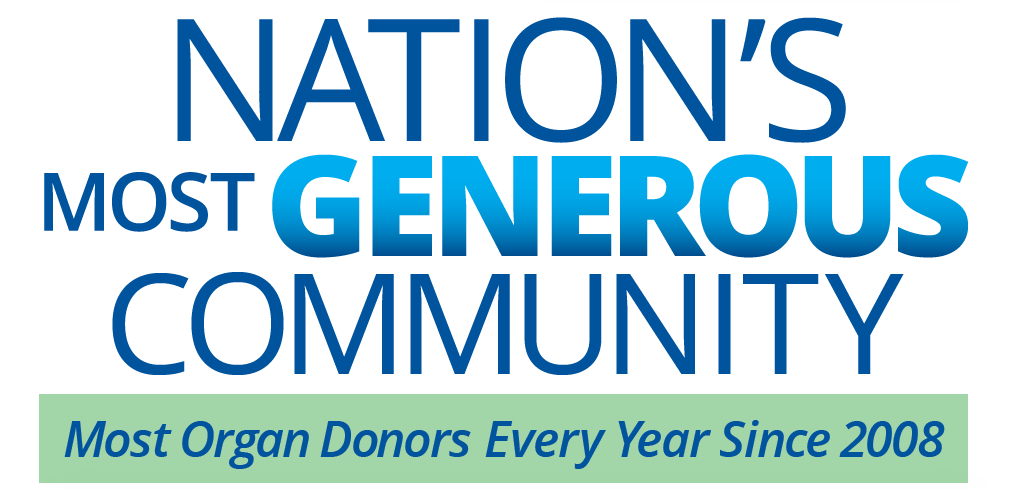 NATION'S MOST GENEROUS COMMUNITY

Most Organ Donors Every Year Since 2008